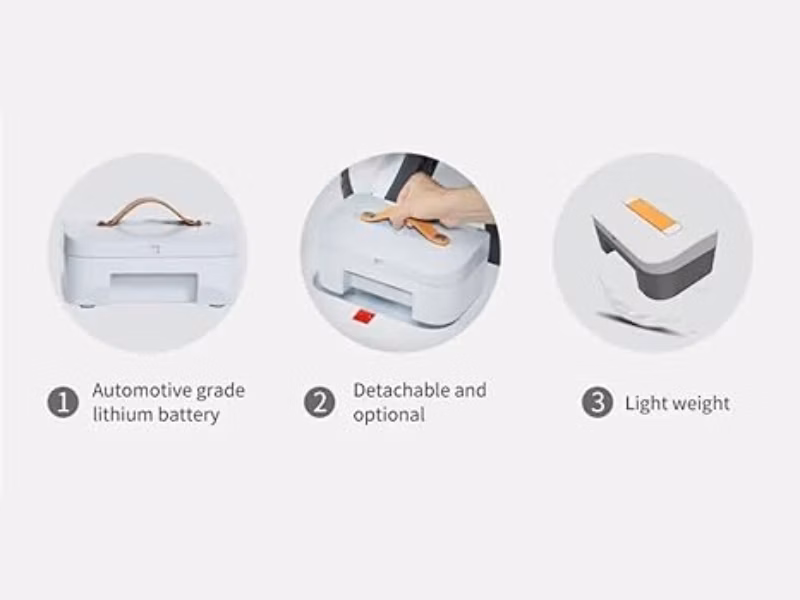 1 Automotive grade lithium battery

2 Detachable and optional

3 Light weight